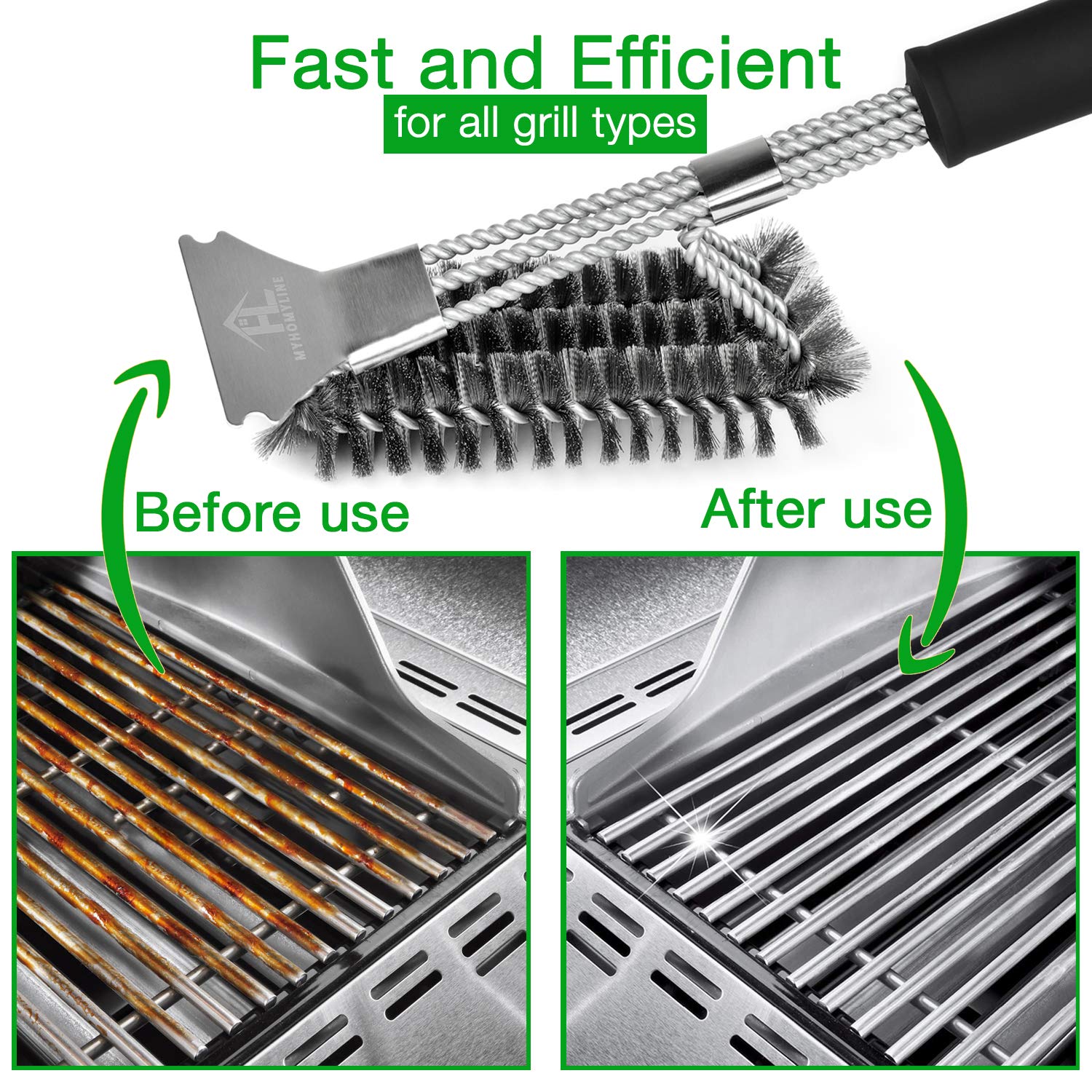 Fast and Efficient
for all grill types

HL
MYHOMYLINE

Before use

After use