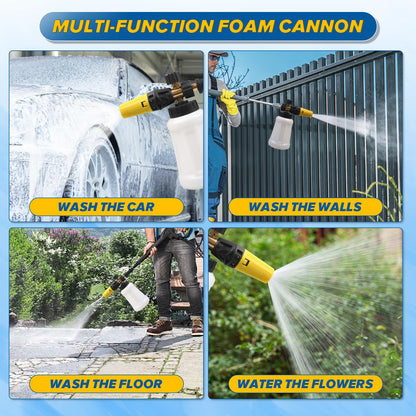 MULTI-FUNCTION FOAM CANNON

WASH THE CAR

WASH THE WALLS

WASH THE FLOOR

WATER THE FLOWERS