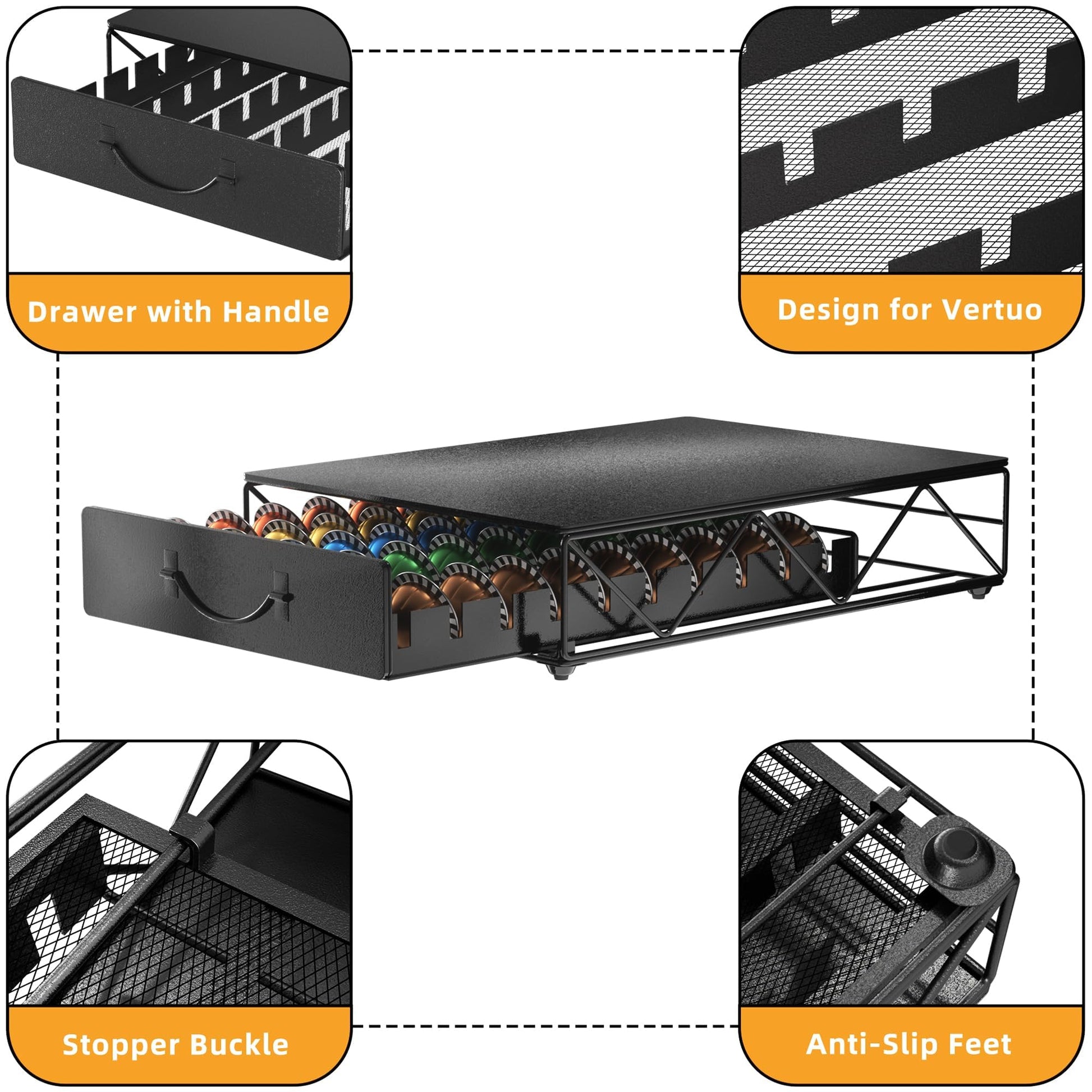 Drawer with Handle

Design for Vertuo

Stopper Buckle

Anti-Slip Feet