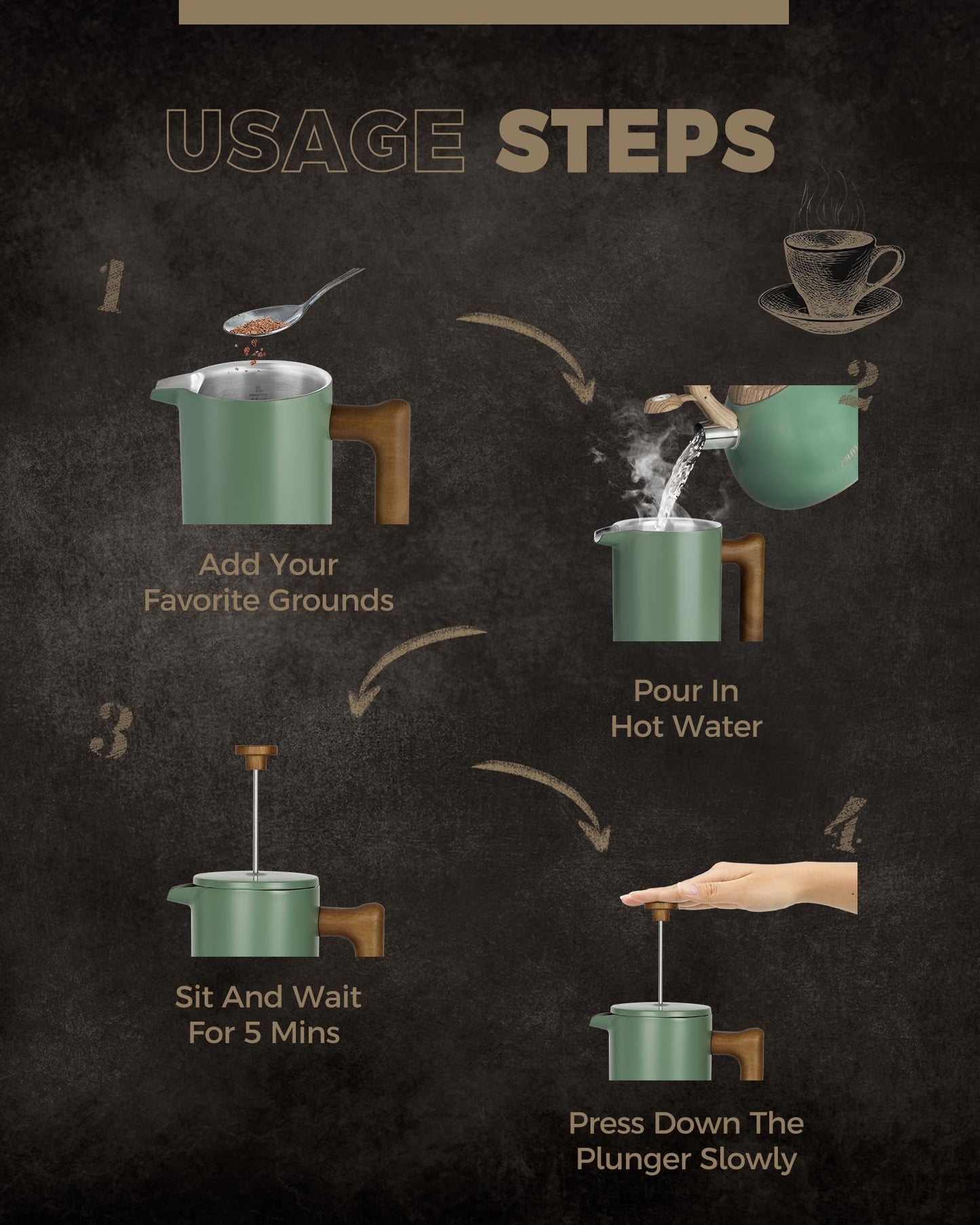 USAGE STEPS

1

Add Your Favorite Grounds

2

Pour In Hot Water

3

Sit And Wait For 5 Mins

4

Press Down The Plunger Slowly