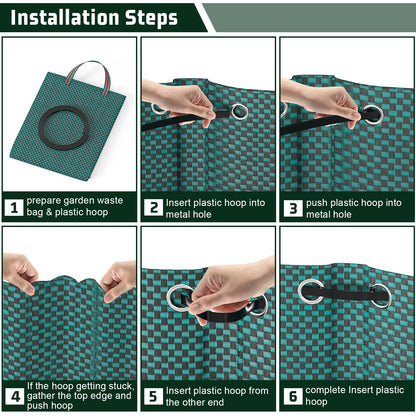 Installation Steps

1 prepare garden waste bag & plastic hoop

2 Insert plastic hoop into metal hole

3 push plastic hoop into metal hole

4 If the hoop getting stuck, gather the top edge and push hoop

5 Insert plastic hoop from the other end

6 complete Insert plastic hoop