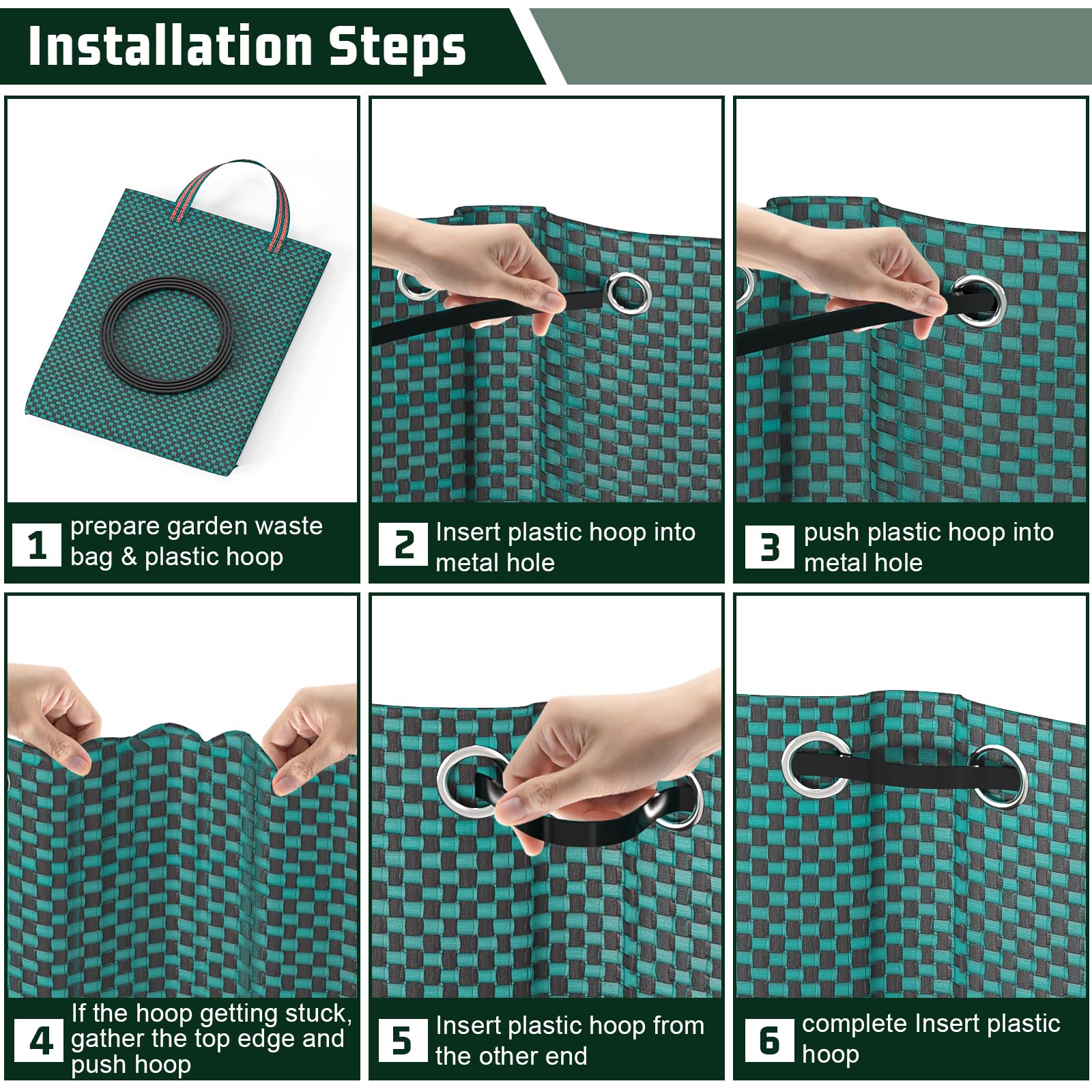 Installation Steps

1 prepare garden waste bag & plastic hoop

2 Insert plastic hoop into metal hole

3 push plastic hoop into metal hole

4 If the hoop getting stuck, gather the top edge and push hoop

5 Insert plastic hoop from the other end

6 complete Insert plastic hoop