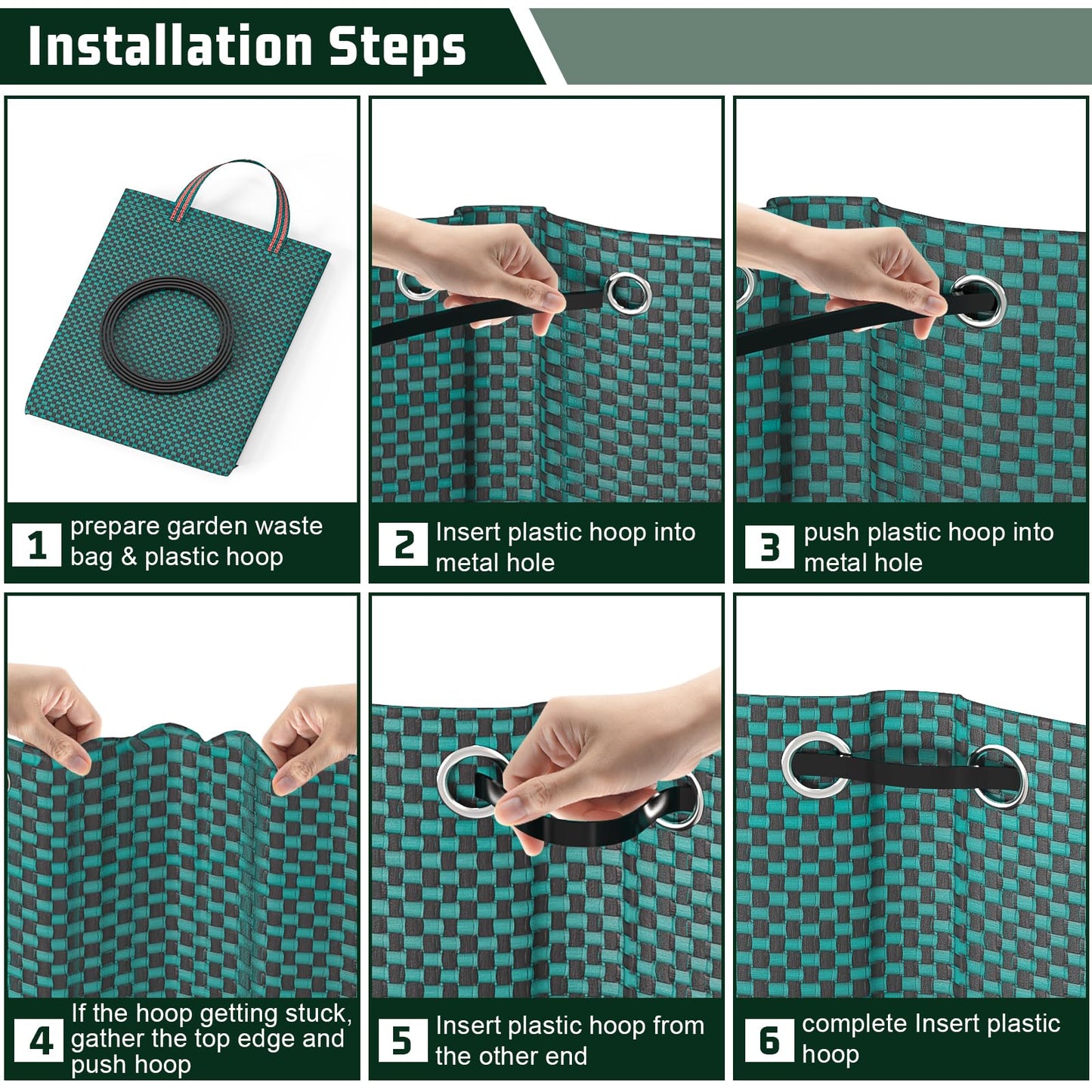 Installation Steps

1 prepare garden waste bag & plastic hoop

2 Insert plastic hoop into metal hole

3 push plastic hoop into metal hole

4 If the hoop getting stuck, gather the top edge and push hoop

5 Insert plastic hoop from the other end

6 complete Insert plastic hoop