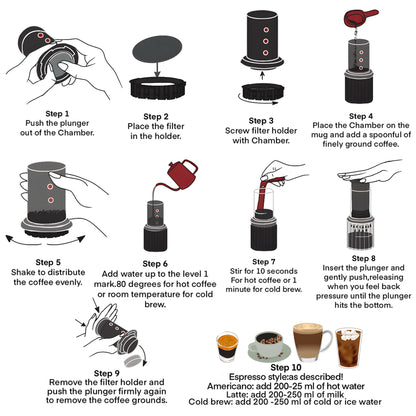 Step 1
Push the plunger out of the Chamber.

Step 2
Place the filter in the holder.

Step 3
Screw filter holder with Chamber.

Step 4
Place the Chamber on the mug and add a spoonful of finely ground coffee.

Step 5
Shake to distribute the coffee evenly.

Step 6
Add water up to the level 1 mark.80 degrees for hot coffee or room temperature for cold brew.

Step 7
Stir for 10 seconds For hot coffee or 1 minute for cold brew.

Step 8
Insert the plunger and gently push,releasing when you feel back pressure until the plunger hits the bottom.

Step 9
Remove the filter holder and push the plunger firmly again to remove the coffee grounds.

Step 10
Espresso style:as described!
Americano: add 200-25 ml of hot water
Latte: add 200-250 ml of milk
Cold brew: add 200 -250 ml of cold or ice water