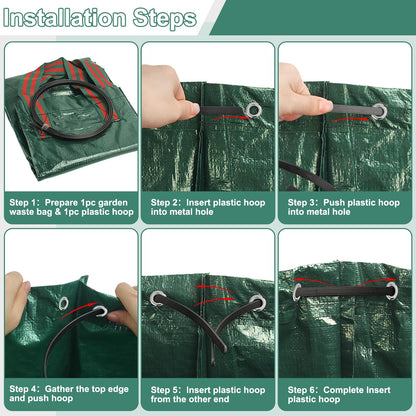 Installation Steps

Step 1: Prepare 1pc garden waste bag & 1pc plastic hoop

Step 2: Insert plastic hoop into metal hole

Step 3: Push plastic hoop into metal hole

Step 4: Gather the top edge and push hoop

Step 5: Insert plastic hoop from the other end

Step 6: Complete Insert plastic hoop