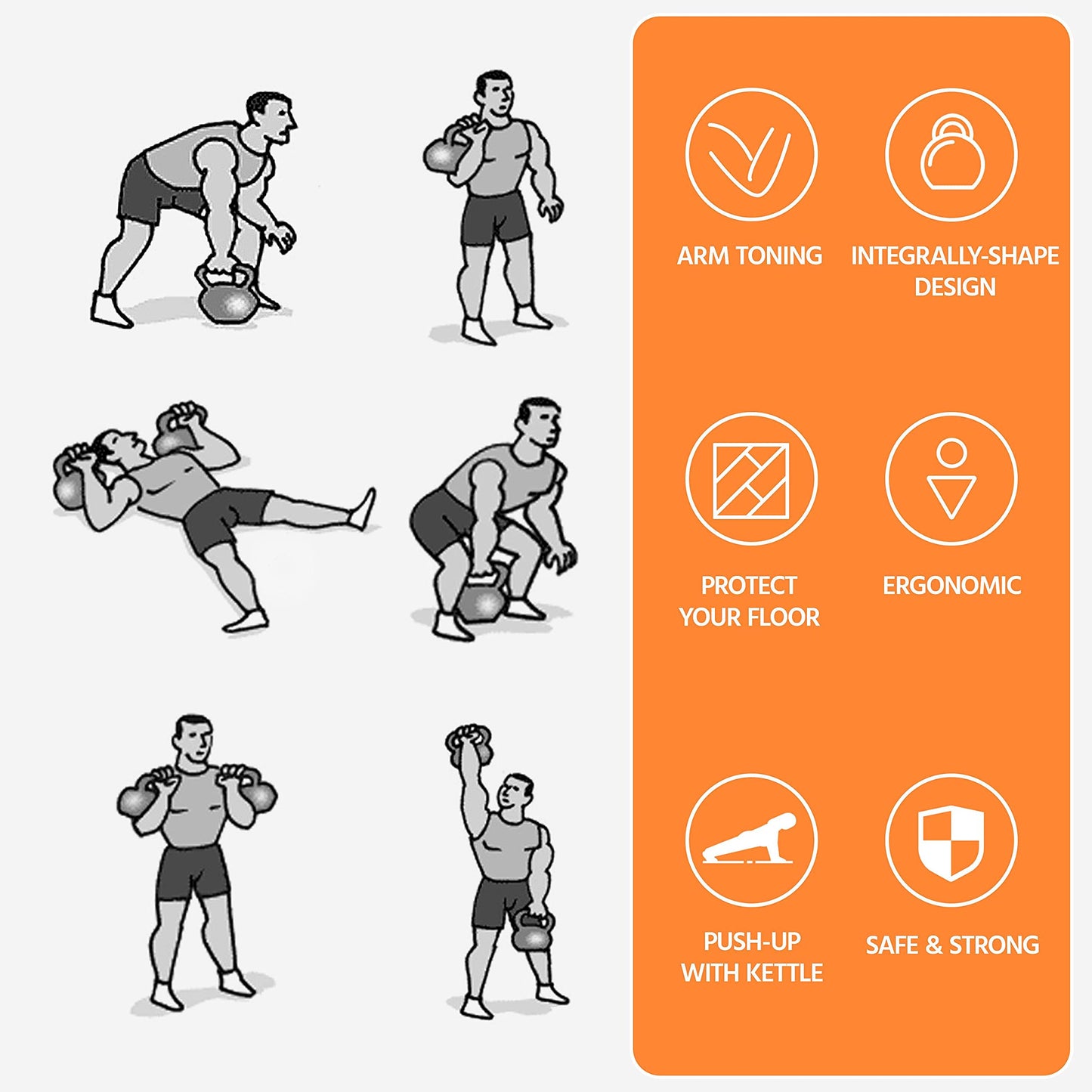 ARM TONING

INTEGRALLY-SHAPE DESIGN

PROTECT YOUR FLOOR

ERGONOMIC

PUSH-UP WITH KETTLE

SAFE & STRONG