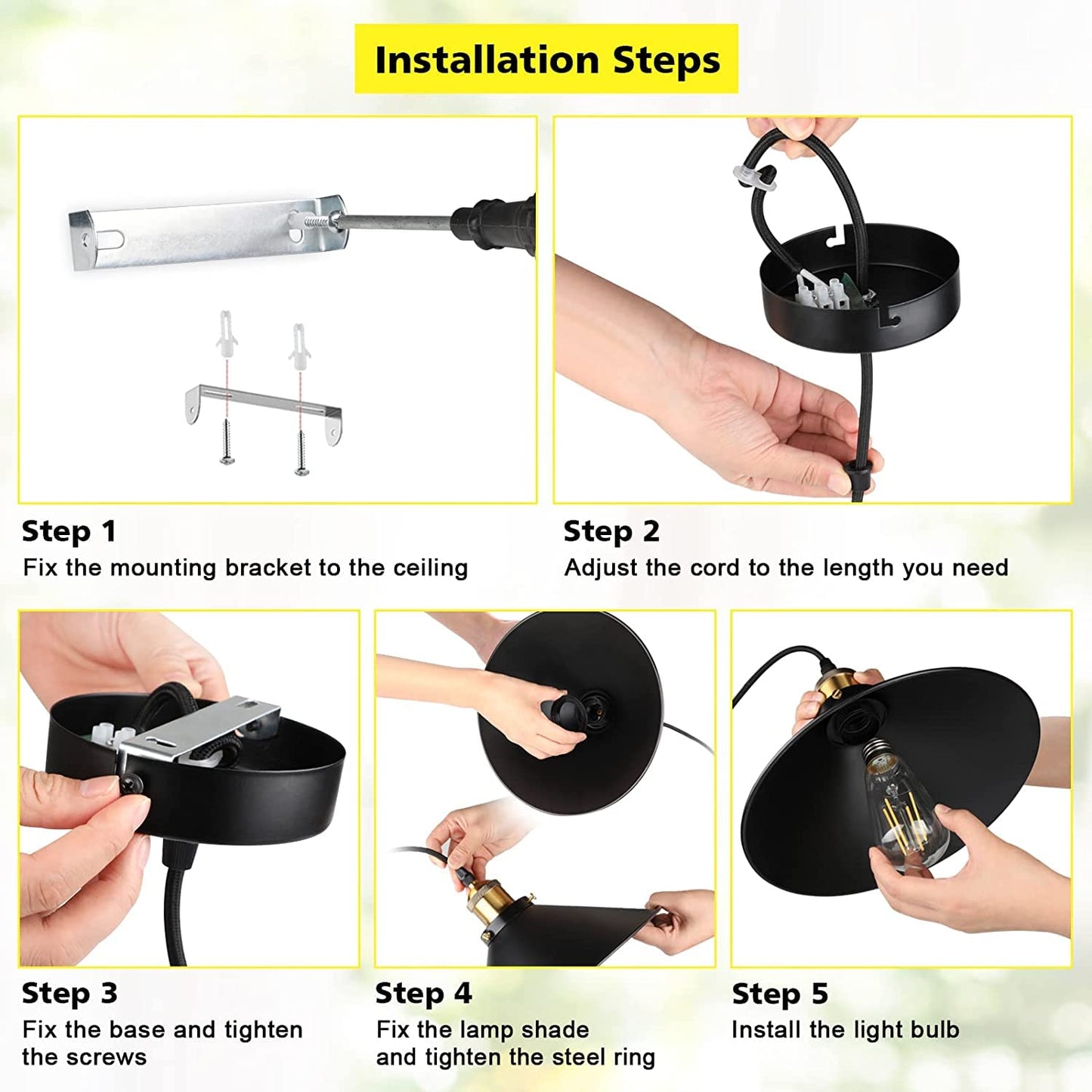 Installation Steps

Step 1
Fix the mounting bracket to the ceiling

Step 2
Adjust the cord to the length you need

Step 3
Fix the base and tighten the screws

Step 4
Fix the lamp shade and tighten the steel ring

Step 5
Install the light bulb