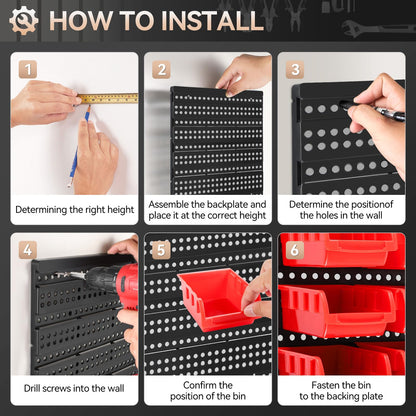 HOW TO INSTALL

1

Determining the right height

2

Assemble the backplate and place it at the correct height

3

Determine the positionof the holes in the wall

4

Drill screws into the wall

5

Confirm the position of the bin

6

Fasten the bin to the backing plate