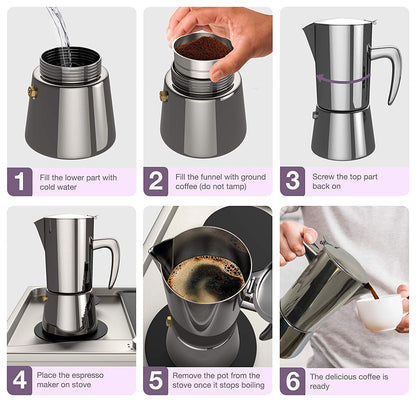 1 Fill the lower part with cold water

2 Fill the funnel with ground coffee (do not tamp)

3 Screw the top part back on

4 Place the espresso maker on stove

5 Remove the pot from the stove once it stops boiling

6 The delicious coffee is ready