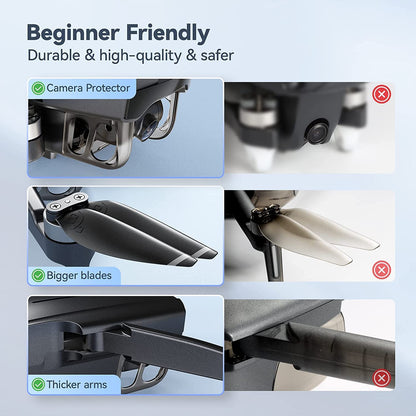 Beginner Friendly
Durable & high-quality & safer

Camera Protector

Bigger blades

Thicker arms