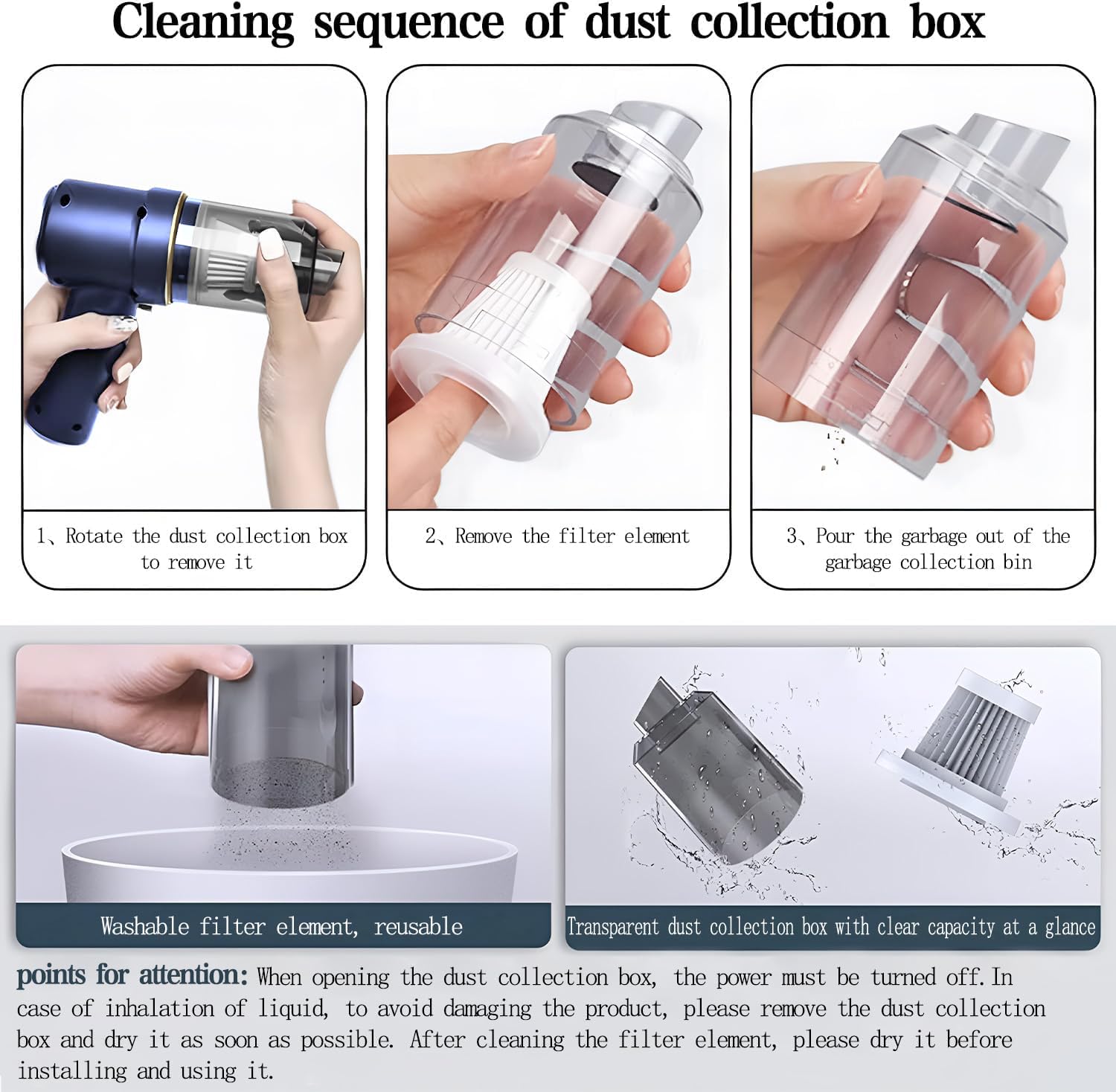 Cleaning sequence of dust collection box

1、Rotate the dust collection box to remove it

2、Remove the filter element

3、Pour the garbage out of the garbage collection bin

Washable filter element, reusable

Transparent dust collection box with clear capacity at a glance

points for attention: When opening the dust collection box, the power must be turned off. In case of inhalation of liquid, to avoid damaging the product, please remove the dust collection box and dry it as soon as possible. After cleaning the filter element, please dry it before installing and using it.