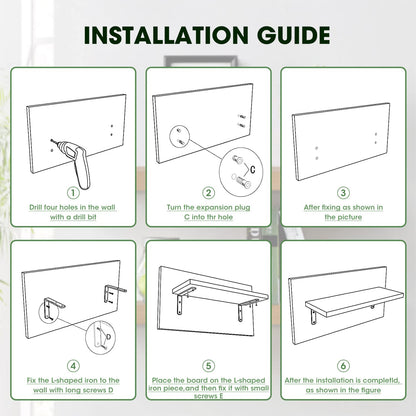 INSTALLATION GUIDE

1
Drill four holes in the wall with a drill bit

C
2
Turn the expansion plug C into thr hole

3
After fixing as shown in the picture

D
4
Fix the L-shaped iron to the wall with long screws D

5
Place the board on the L-shaped iron piece,and then fix it with small screws E

6
After the installation is completId, as shown in the figure