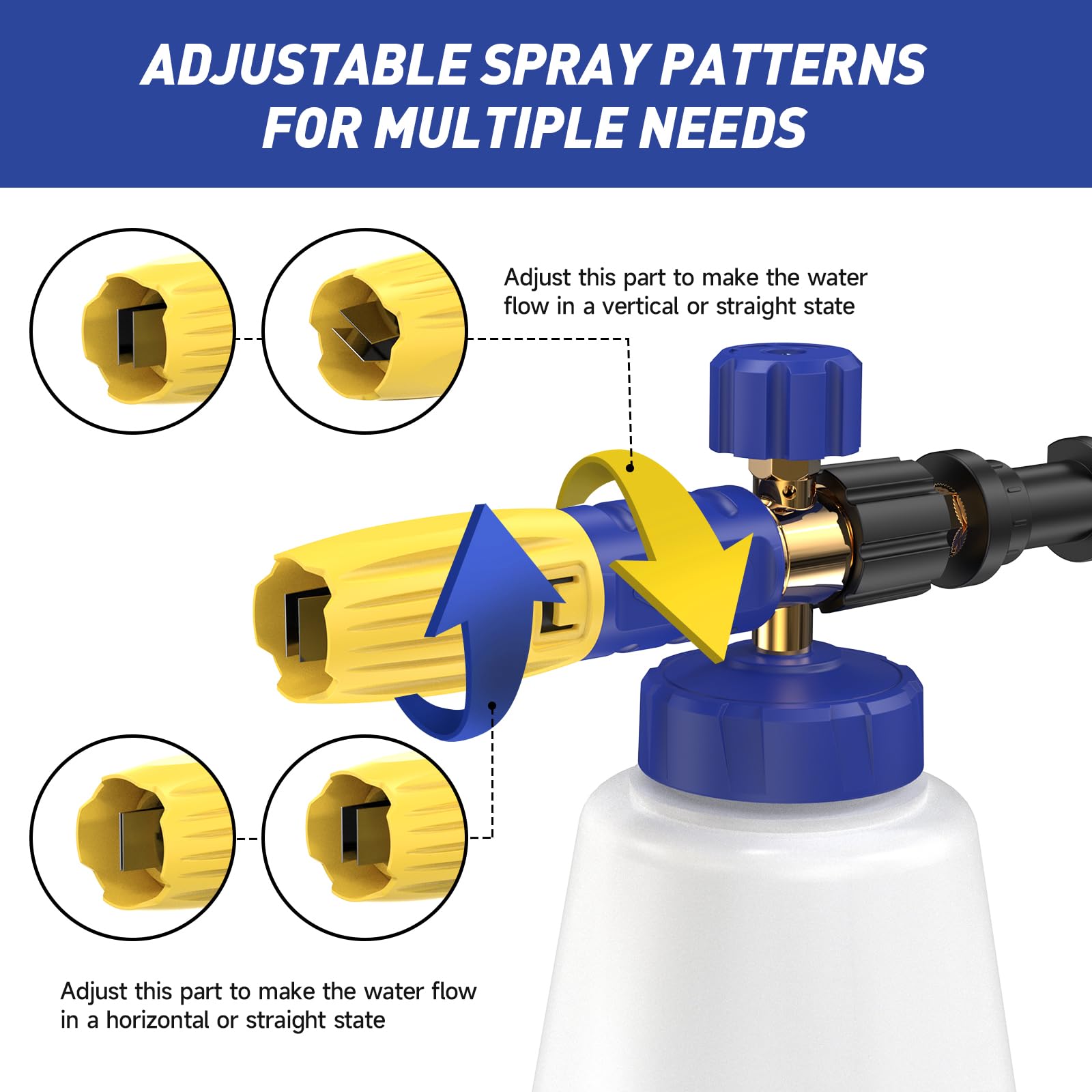 ADJUSTABLE SPRAY PATTERNS FOR MULTIPLE NEEDS

Adjust this part to make the water flow in a vertical or straight state

Adjust this part to make the water flow in a horizontal or straight state