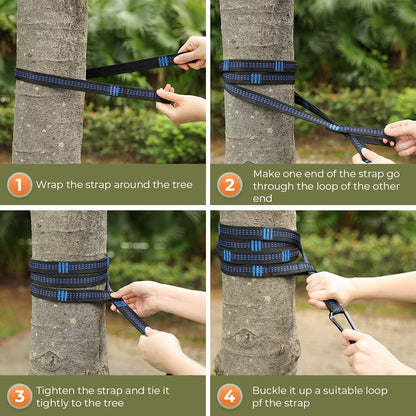 1 Wrap the strap around the tree

2 Make one end of the strap go through the loop of the other end

3 Tighten the strap and tie it tightly to the tree

4 Buckle it up a suitable loop pf the strap