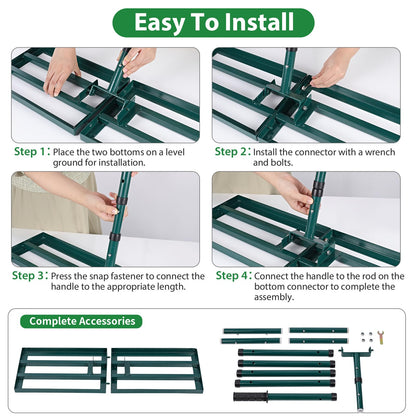 Easy To Install

Step 1: Place the two bottoms on a level ground for installation.

Step 2: Install the connector with a wrench and bolts.

Step 3: Press the snap fastener to connect the handle to the appropriate length.

Step 4: Connect the handle to the rod on the bottom connector to complete the assembly.

Complete Accessories