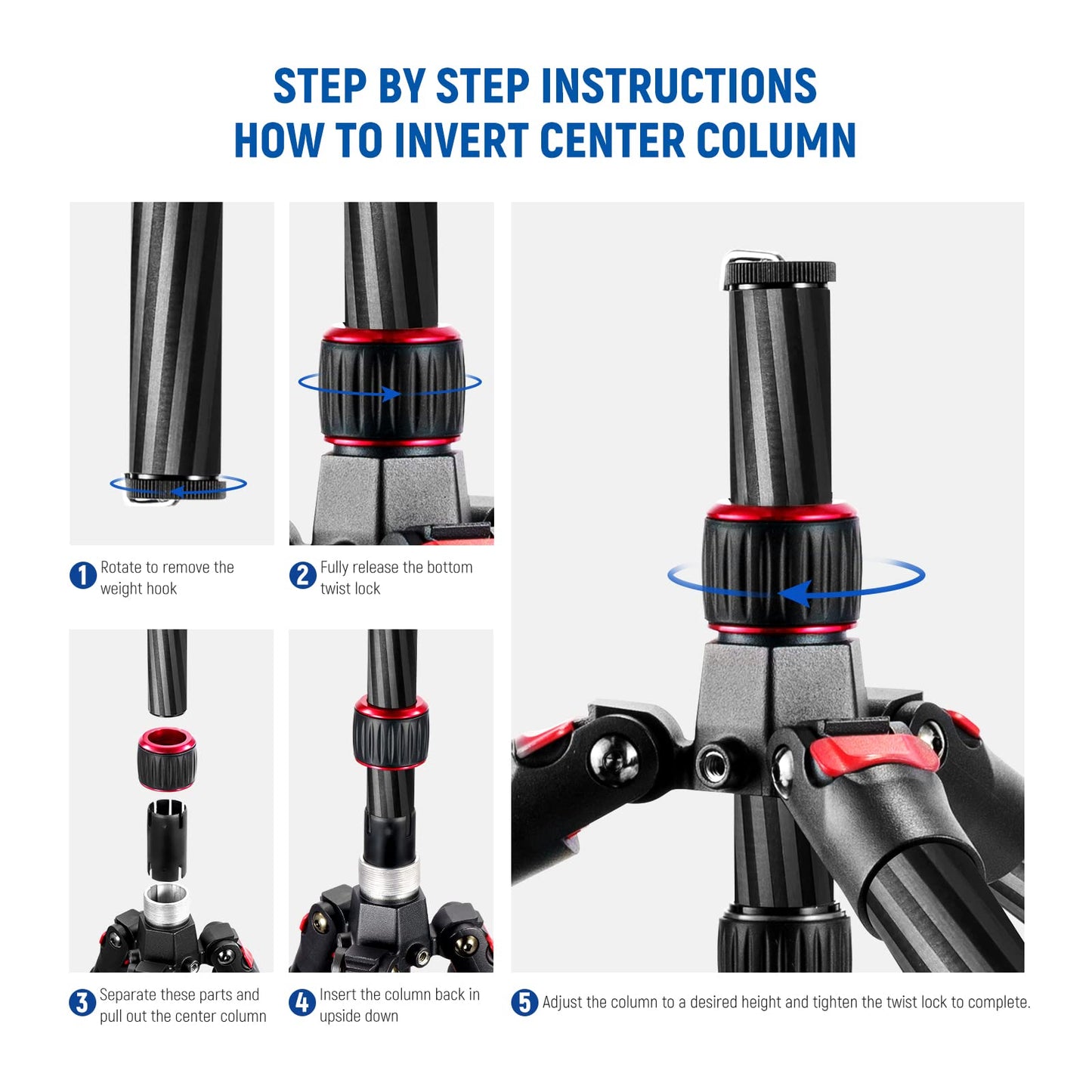 STEP BY STEP INSTRUCTIONS
HOW TO INVERT CENTER COLUMN

1 Rotate to remove the weight hook

2 Fully release the bottom twist lock

3 Separate these parts and pull out the center column

4 Insert the column back in upside down

5 Adjust the column to a desired height and tighten the twist lock to complete.