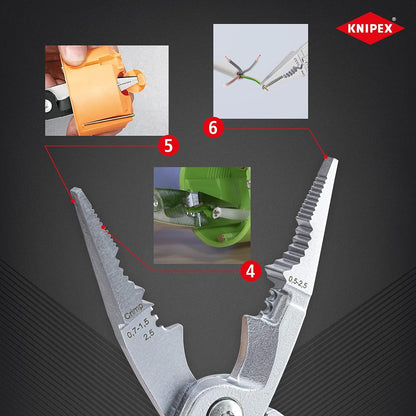 KNIPEX®

6

5

4

0,5-2,5

Crimp
0,7-1,5
2,5