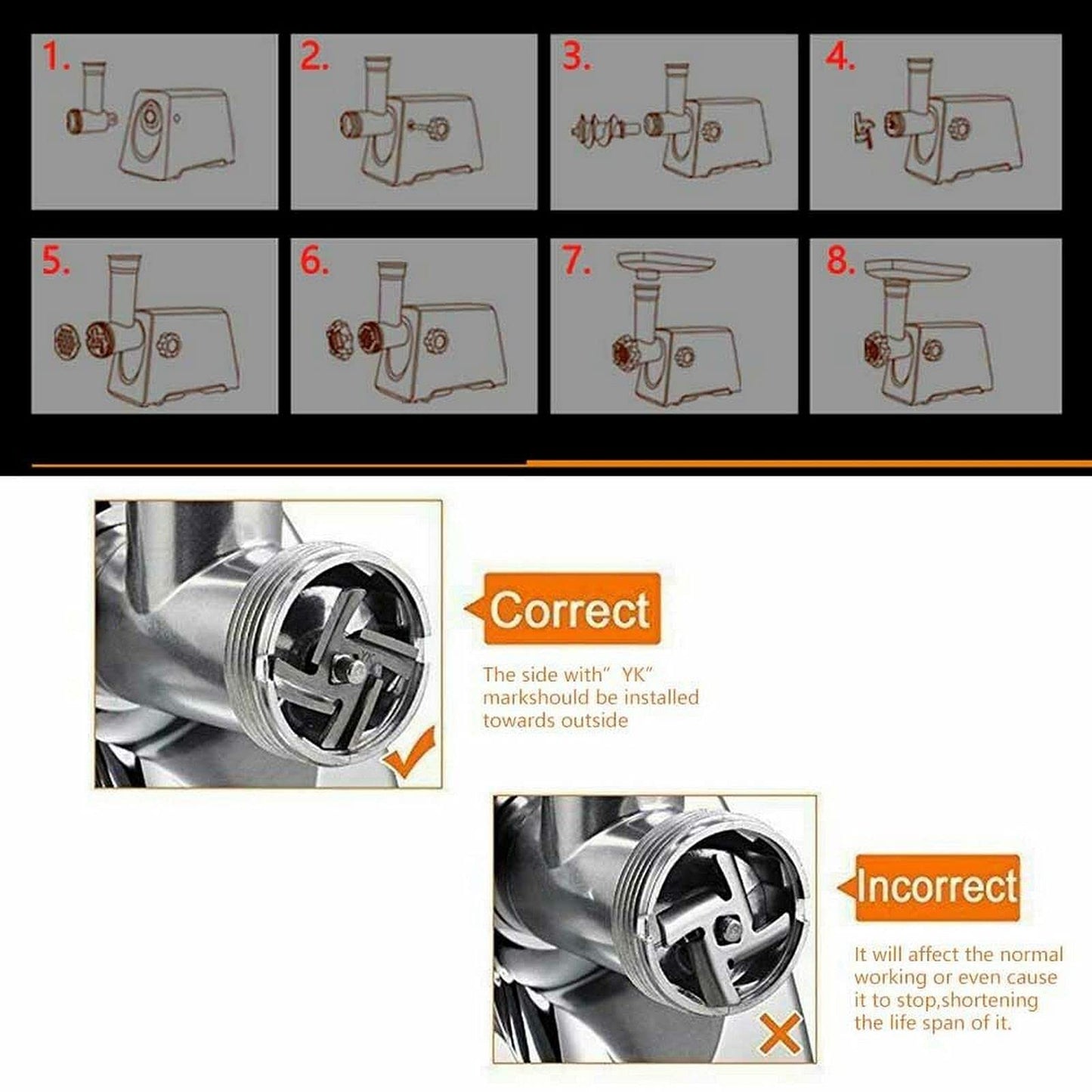 1.

2.

3.

4.

5.

6.

7.

8.

Correct

The side with" YK" markshould be installed towards outside

Incorrect

It will affect the normal working or even cause it to stop,shortening the life span of it.