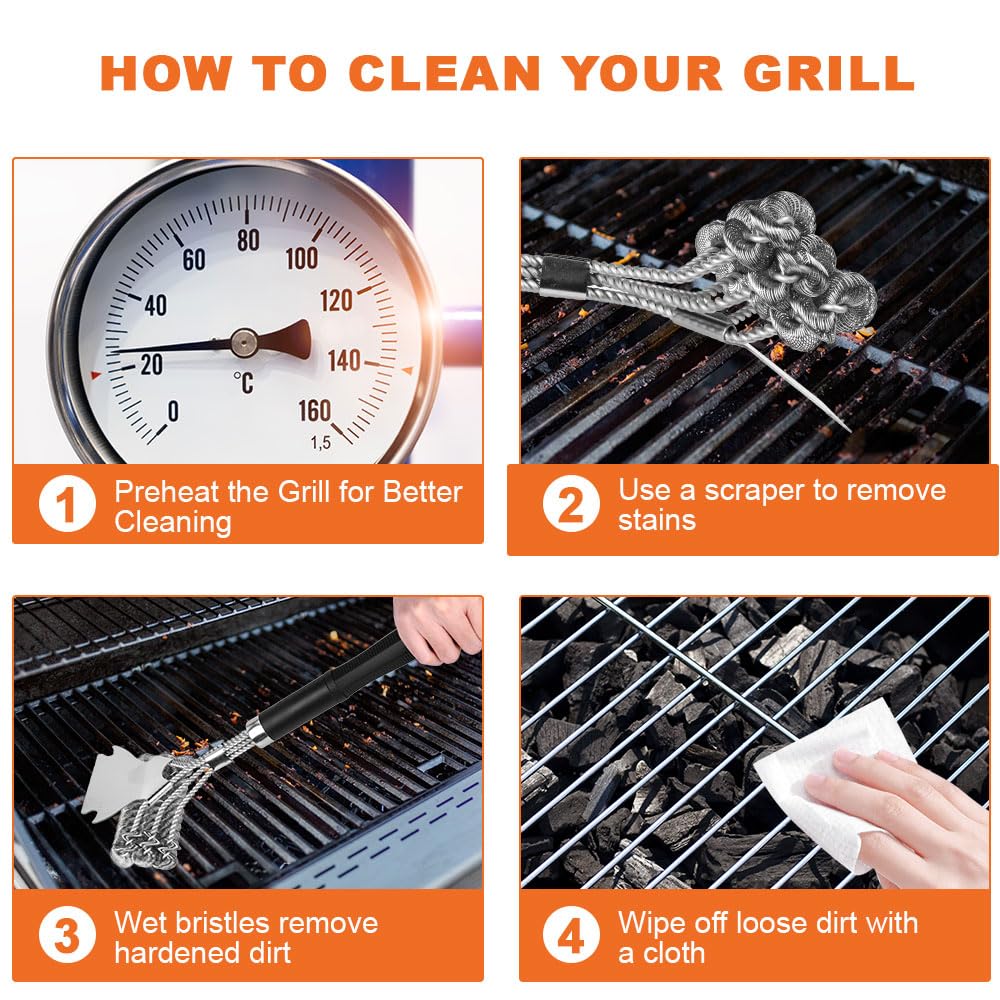 HOW TO CLEAN YOUR GRILL

0
20
40
60
80
100
120
140
160
°C
1,5

1 Preheat the Grill for Better Cleaning

2 Use a scraper to remove stains

3 Wet bristles remove hardened dirt

4 Wipe off loose dirt with a cloth