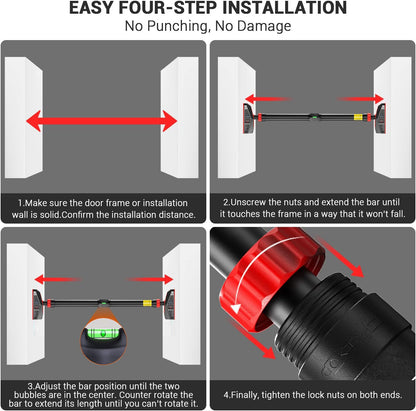 EASY FOUR-STEP INSTALLATION
No Punching, No Damage

1.Make sure the door frame or installation wall is solid.Confirm the installation distance.

2.Unscrew the nuts and extend the bar until it touches the frame in a way that it won't fall.

3.Adjust the bar position until the two bubbles are in the center. Counter rotate the bar to extend its length until you can't rotate it.

4.Finally, tighten the lock nuts on both ends.