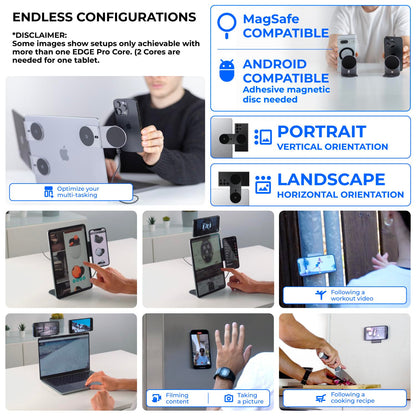 ENDLESS CONFIGURATIONS

*DISCLAIMER:
Some images show setups only achievable with more than one EDGE Pro Core. (2 Cores are needed for one tablet.

MagSafe COMPATIBLE

ANDROID COMPATIBLE
Adhesive magnetic disc needed

PORTRAIT
VERTICAL ORIENTATION

LANDSCAPE
HORIZONTAL ORIENTATION

Optimize your multi-tasking

Following a workout video

Filming content

Taking a picture

Following a cooking recipe