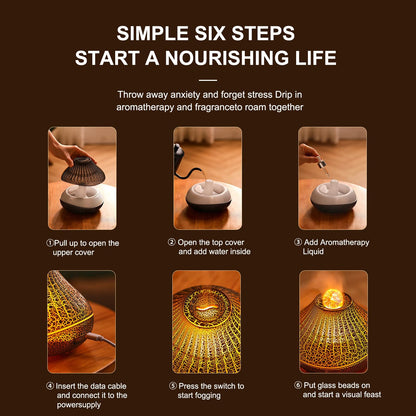 SIMPLE SIX STEPS
START A NOURISHING LIFE

Throw away anxiety and forget stress Drip in aromatherapy and fragranceto roam together

①Pull up to open the upper cover

② Open the top cover and add water inside

③ Add Aromatherapy Liquid

④ Insert the data cable and connect it to the powersupply

⑤ Press the switch to start fogging

⑥ Put glass beads on and start a visual feast