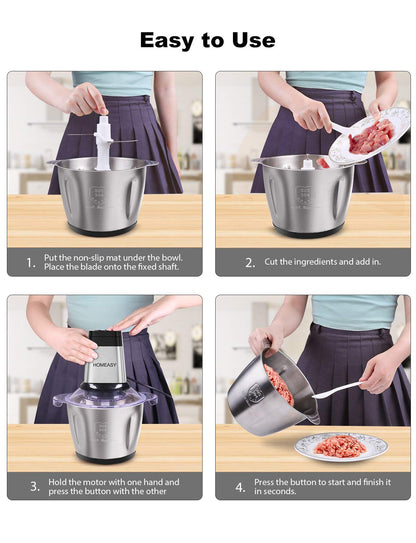 Easy to Use

1. Put the non-slip mat under the bowl. Place the blade onto the fixed shaft.

2. Cut the ingredients and add in.

HOMEASY

3. Hold the motor with one hand and press the button with the other

4. Press the button to start and finish it in seconds.