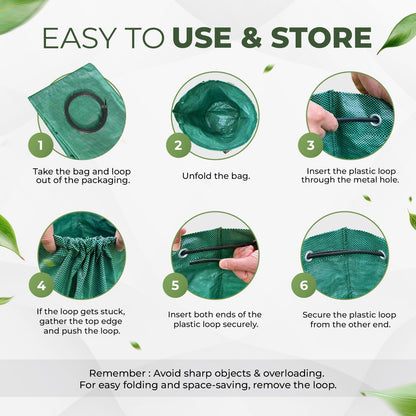 EASY TO USE & STORE

1
Take the bag and loop out of the packaging.

2
Unfold the bag.

3
Insert the plastic loop through the metal hole.

4
If the loop gets stuck, gather the top edge and push the loop.

5
Insert both ends of the plastic loop securely.

6
Secure the plastic loop from the other end.

Remember : Avoid sharp objects & overloading.
For easy folding and space-saving, remove the loop.