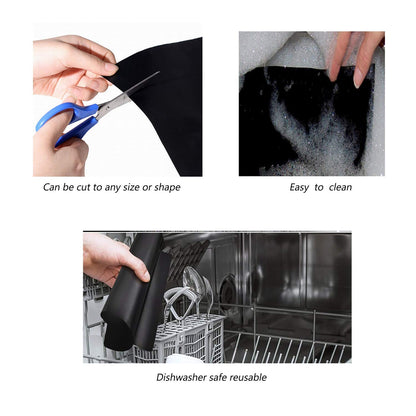 Can be cut to any size or shape

Easy to clean

Dishwasher safe reusable