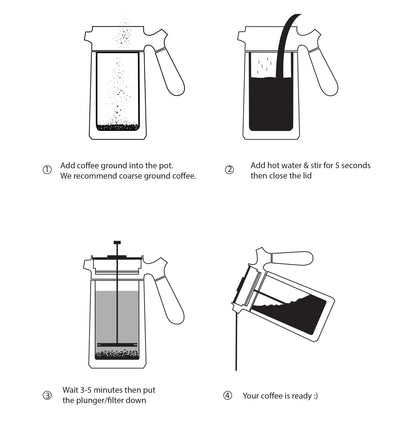 ① Add coffee ground into the pot.
We recommend coarse ground coffee.

② Add hot water & stir for 5 seconds
then close the lid

③ Wait 3-5 minutes then put
the plunger/filter down

④ Your coffee is ready :)