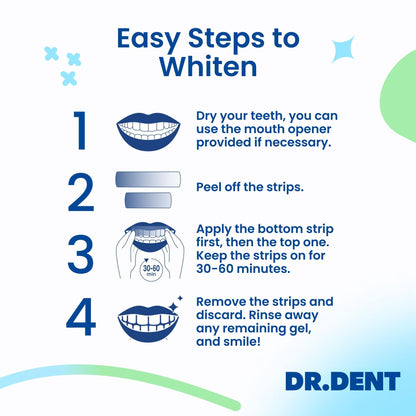 Easy Steps to Whiten

1 Dry your teeth, you can use the mouth opener provided if necessary.

2 Peel off the strips.

3 30-60 min Apply the bottom strip first, then the top one. Keep the strips on for 30-60 minutes.

4 Remove the strips and discard. Rinse away any remaining gel, and smile!

DR.DENT