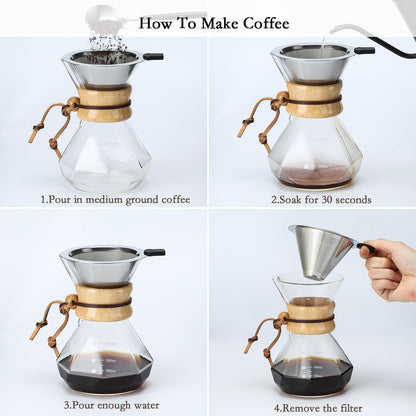 How To Make Coffee

1.Pour in medium ground coffee

2.Soak for 30 seconds

3.Pour enough water

4.Remove the filter