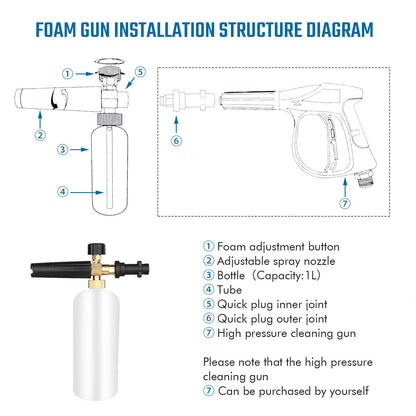 FOAM GUN INSTALLATION STRUCTURE DIAGRAM

①
⑤
②
③
④
⑥
⑦

① Foam adjustment button
② Adjustable spray nozzle
③ Bottle（Capacity:1L）
④ Tube
⑤ Quick plug inner joint
⑥ Quick plug outer joint
⑦ High pressure cleaning gun

Please note that the high pressure cleaning gun
⑦ Can be purchased by yourself