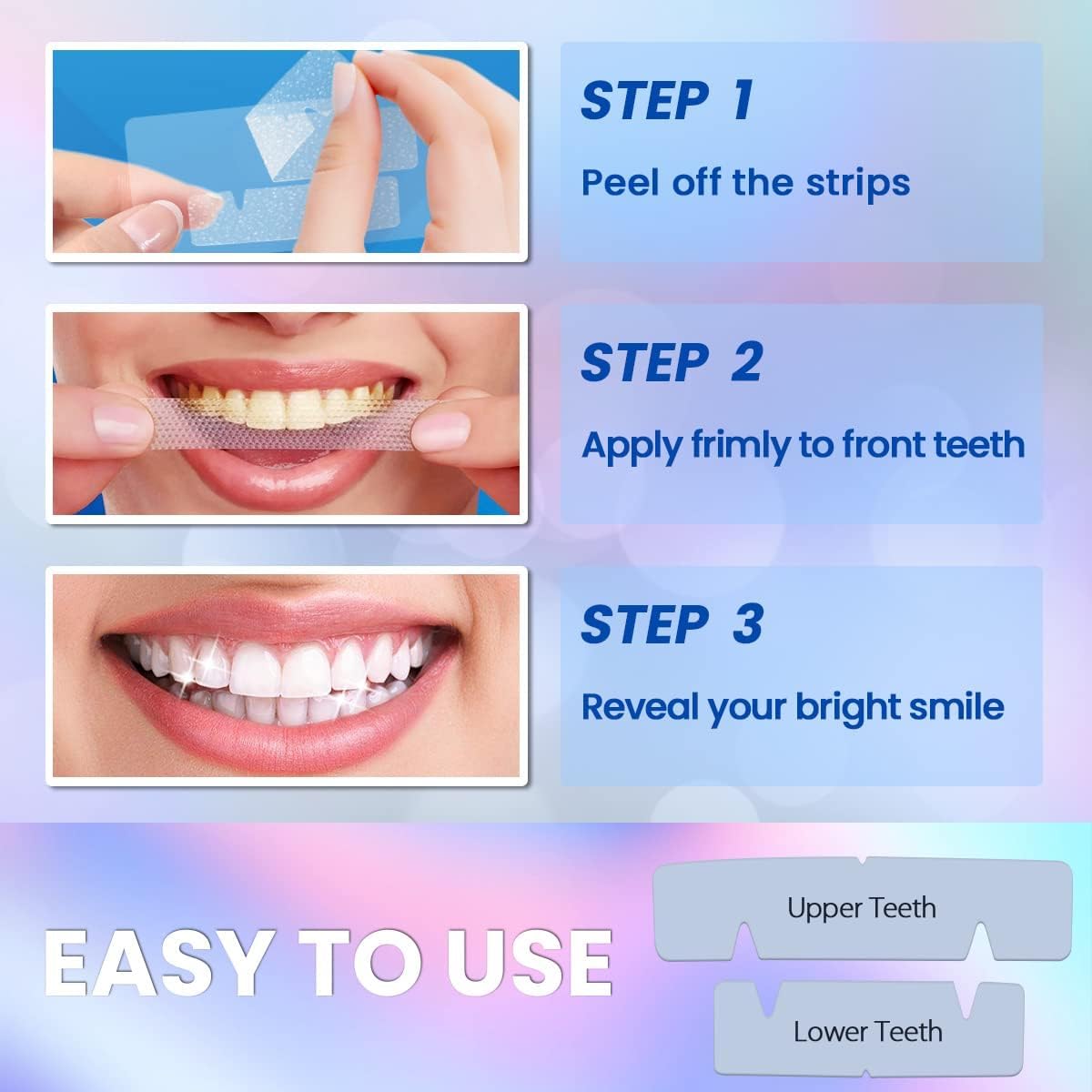 STEP 1

Peel off the strips

STEP 2

Apply frimly to front teeth

STEP 3

Reveal your bright smile

EASY TO USE

Upper Teeth

Lower Teeth