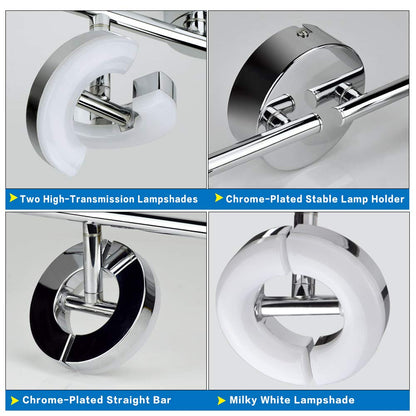 Two High-Transmission Lampshades

Chrome-Plated Stable Lamp Holder

Chrome-Plated Straight Bar

Milky White Lampshade