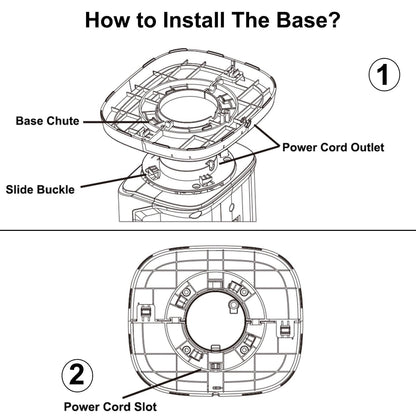 How to Install The Base?

1

Base Chute

Power Cord Outlet

Slide Buckle

2

Power Cord Slot