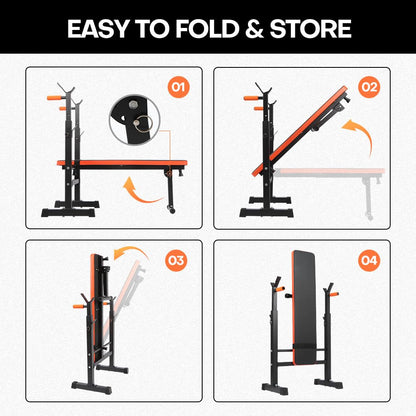 EASY TO FOLD & STORE

01

02

03

04