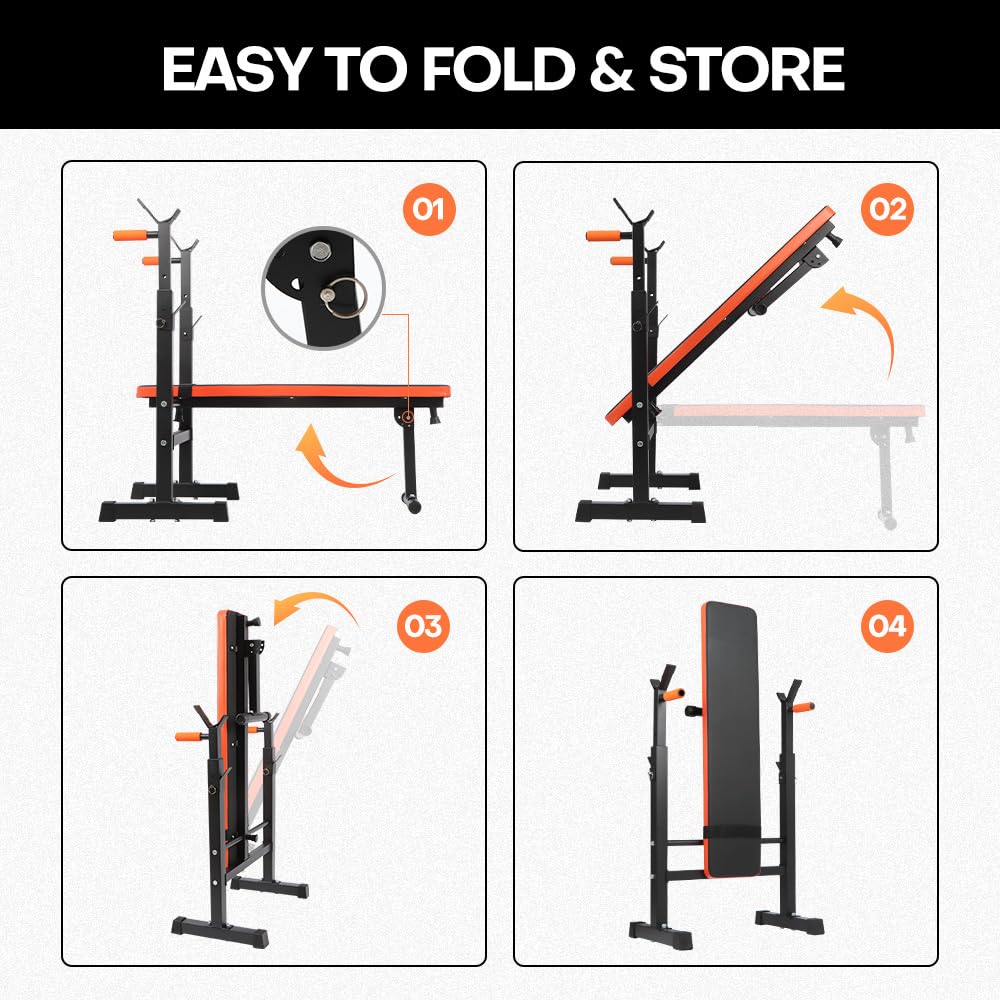 EASY TO FOLD & STORE

01

02

03

04