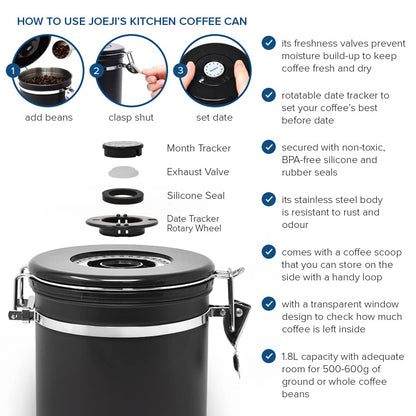 HOW TO USE JOEJI'S KITCHEN COFFEE CAN

1
add beans

2
clasp shut

3
set date

Month Tracker

Exhaust Valve

Silicone Seal

Date Tracker Rotary Wheel

its freshness valves prevent moisture build-up to keep coffee fresh and dry

rotatable date tracker to set your coffee's best before date

secured with non-toxic, BPA-free silicone and rubber seals

its stainless steel body is resistant to rust and odour

comes with a coffee scoop that you can store on the side with a handy loop

with a transparent window design to check how much coffee is left inside

1.8L capacity with adequate room for 500-600g of ground or whole coffee beans