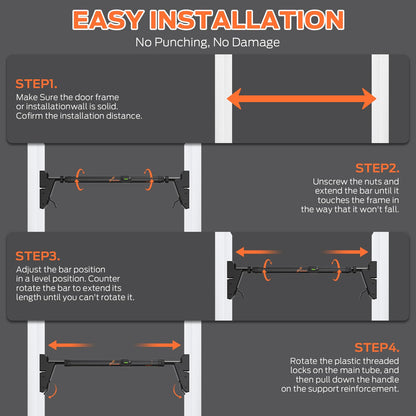 EASY INSTALLATION
No Punching, No Damage

STEP1.
Make Sure the door frame or installationwall is solid. Cofirm the installation distance.

STEP2.
Unscrew the nuts and extend the bar until it touches the frame in the way that it won't fall.

STEP3.
Adjust the bar position in a level position. Counter rotate the bar to extend its length until you can't rotate it.

STEP4.
Rotate the plastic threaded locks on the main tube, and then pull down the handle on the support reinforcement.