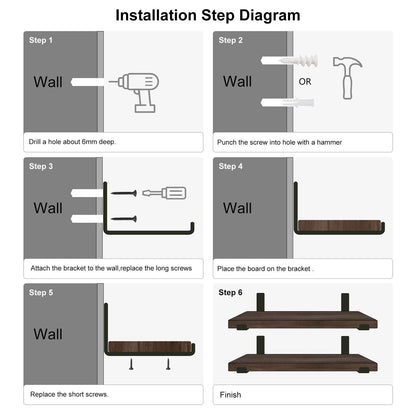 Installation Step Diagram

Step 1

Wall

Drill a hole about 6mm deep.

Step 2

Wall

OR

Punch the screw into hole with a hammer

Step 3

Wall

Attach the bracket to the wall,replace the long screws

Step 4

Wall

Place the board on the bracket .

Step 5

Wall

Replace the short screws.

Step 6

Finish