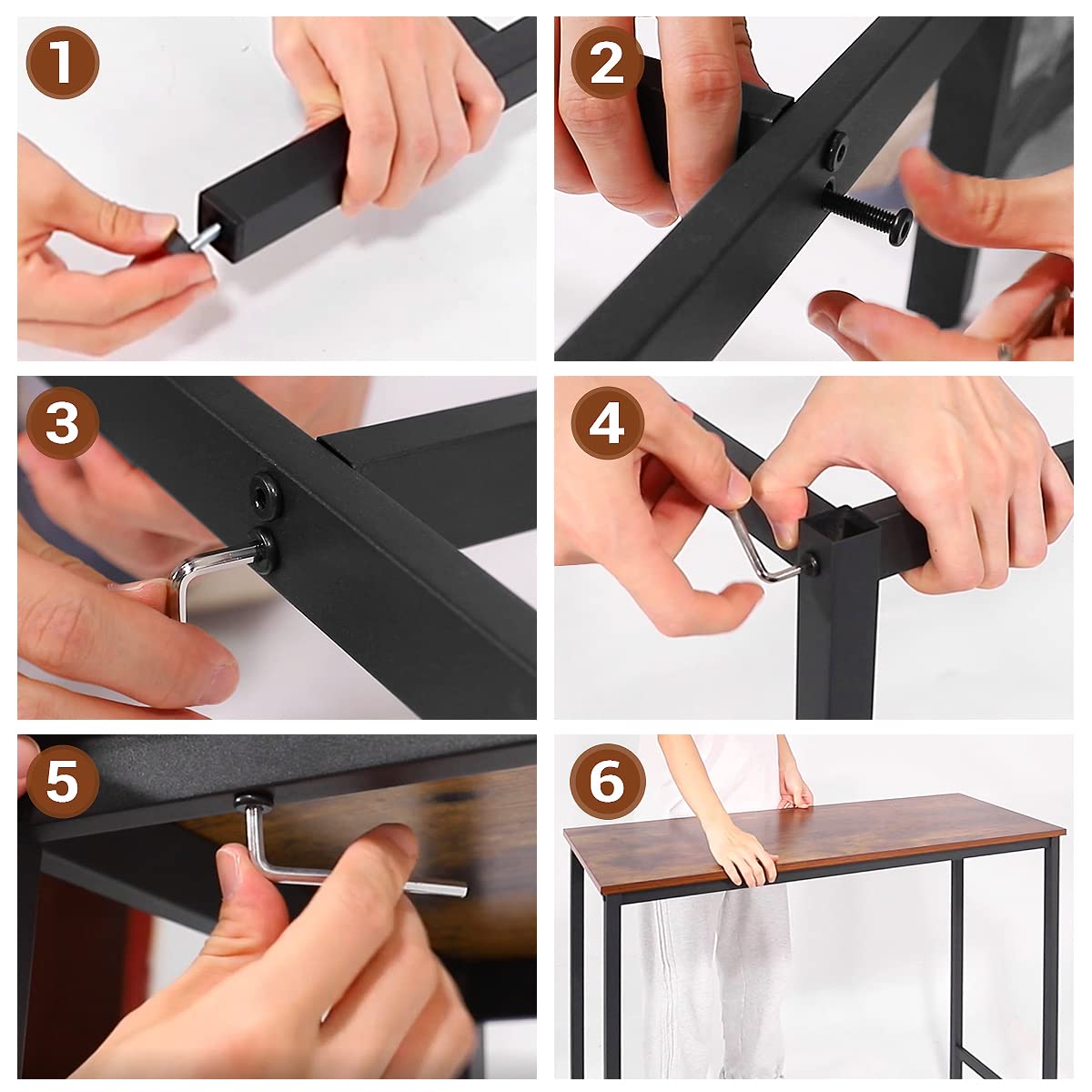 1
2
3
4
5
6