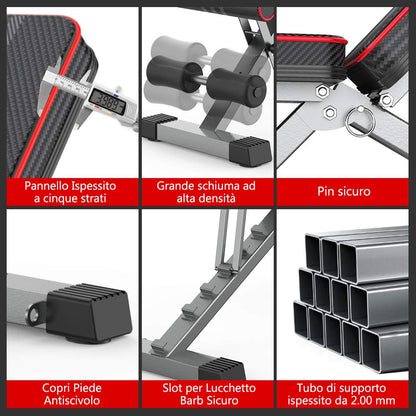 39.89

Pannello Ispessito a cinque strati

Grande schiuma ad alta densità

Pin sicuro

Copri Piede Antiscivolo

Slot per Lucchetto Barb Sicuro

Tubo di supporto ispessito da 2.00 mm