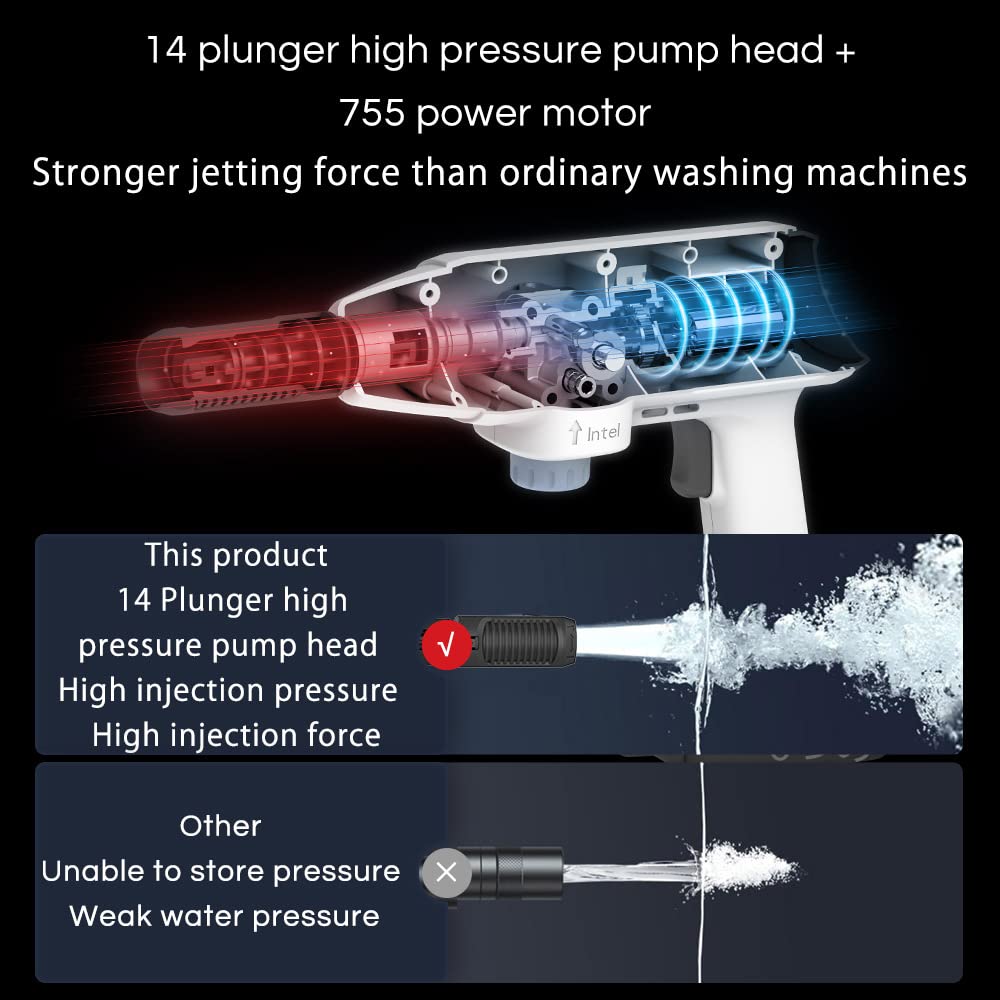 14 plunger high pressure pump head +
755 power motor
Stronger jetting force than ordinary washing machines

Intel

This product
14 Plunger high
pressure pump head
High injection pressure
High injection force

√

Other
Unable to store pressure
Weak water pressure

×