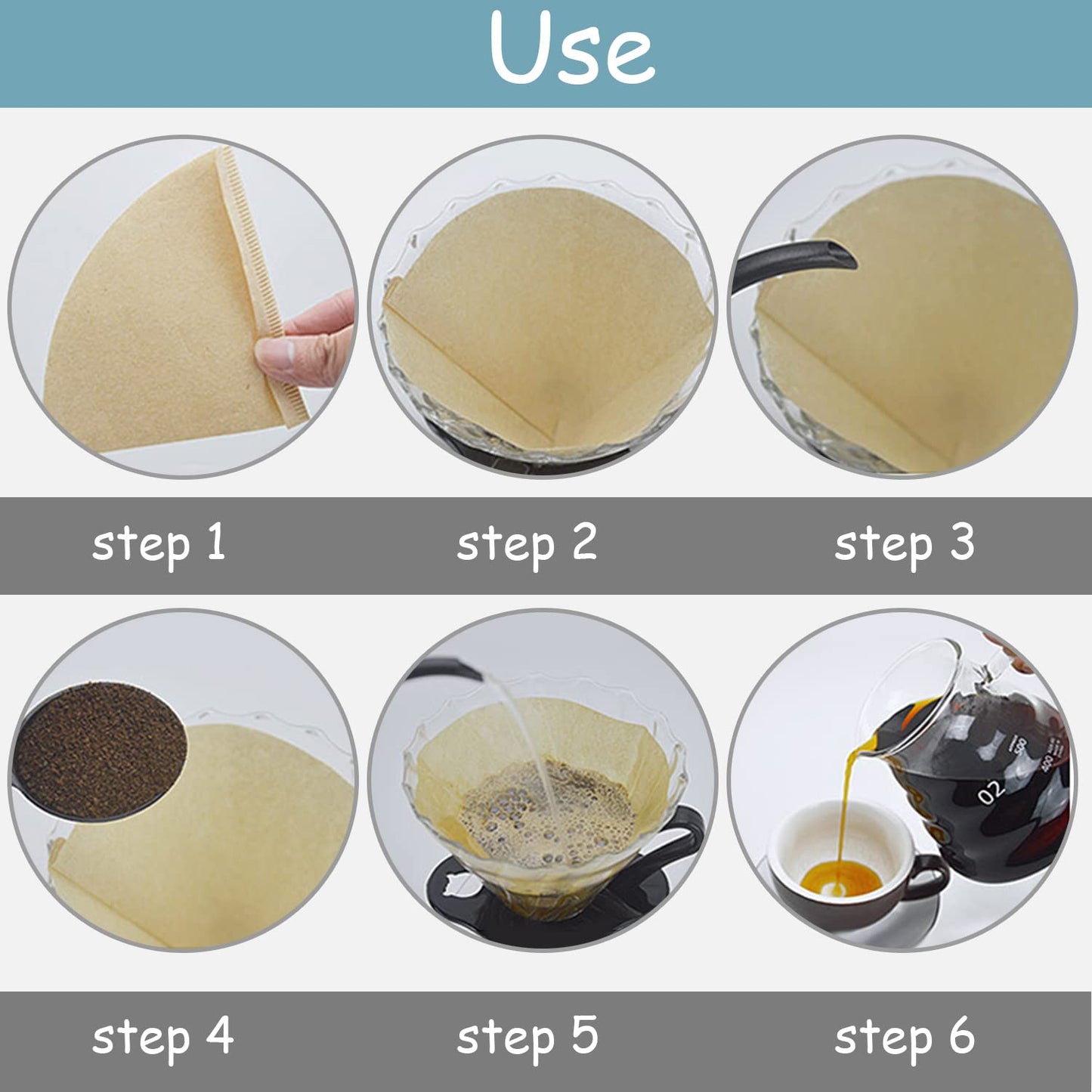 Use

step 1

step 2

step 3

step 4

step 5

step 6

02

500

400