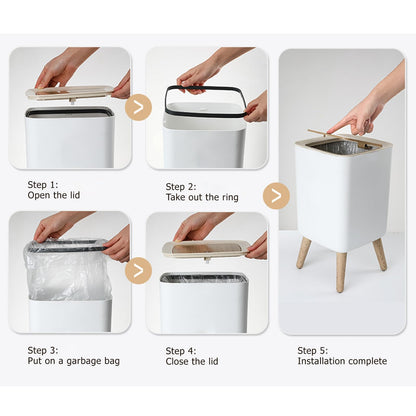 Step 1:
Open the lid

Step 2:
Take out the ring

Step 3:
Put on a garbage bag

Step 4:
Close the lid

Step 5:
Installation complete