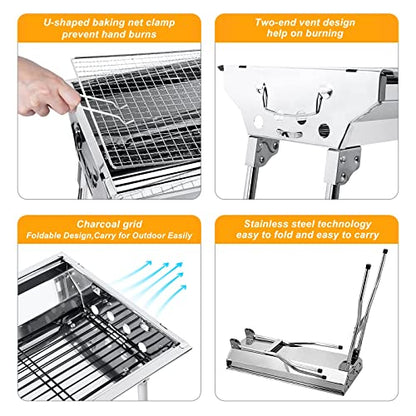 U-shaped baking net clamp
prevent hand burns

Two-end vent design
help on burning

Charcoal grid
Foldable Design,Carry for Outdoor Easily

Stainless steel technology
easy to fold and easy to carry