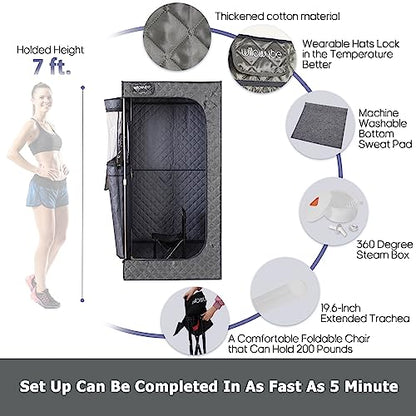 Holded Height
7 ft.

Thickened cotton material

Wearable Hats Lock in the Temperature Better

Machine Washable Bottom Sweat Pad

360 Degree Steam Box

19.6-Inch Extended Trachea

A Comfortable Foldable Chair that Can Hold 200 Pounds

Set Up Can Be Completed In As Fast As 5 Minute