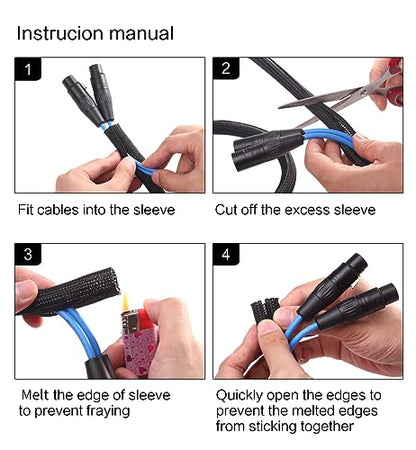 Instrucion manual

1

Fit cables into the sleeve

2

Cut off the excess sleeve

3

Melt the edge of sleeve to prevent fraying

4

Quickly open the edges to prevent the melted edges from sticking together