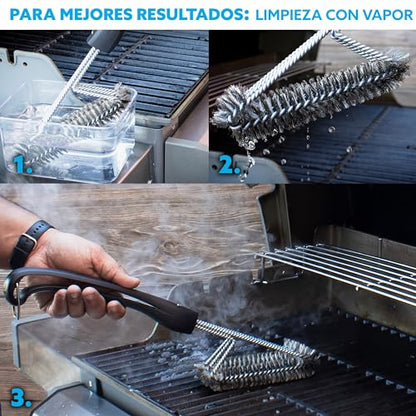 PARA MEJORES RESULTADOS: LIMPIEZA CON VAPOR

1.

2.

3.